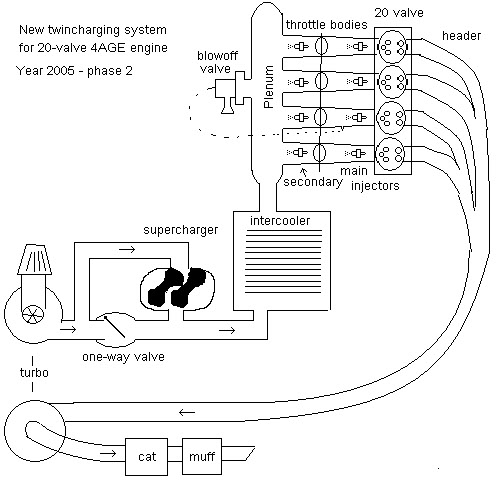 New twincharging system for 20-valve 4AGE engine

Year 2005 - phase 2

20 valve

throttle bodies

header

blowoff valve

Plenum

secondary

main injectors

intercooler

supercharger

one-way valve

turbo

cat

muff